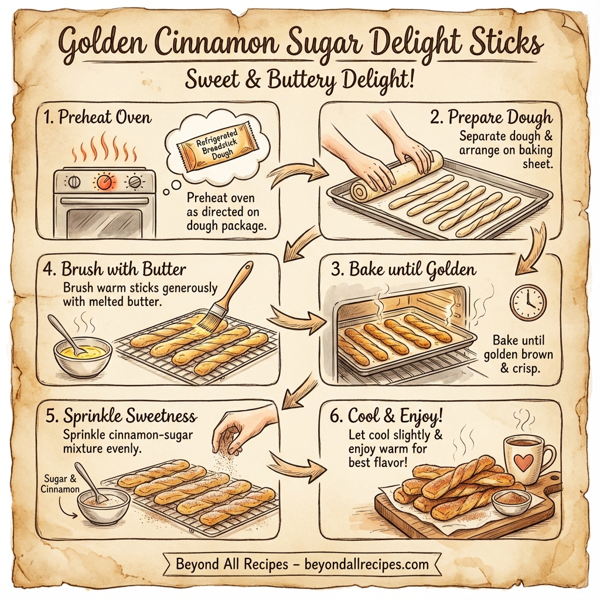 Golden Cinnamon Sugar Delight Sticks

Sweet & Buttery Delight!

1. Preheat Oven

Refrigerated Breadstick Dough

Preheat oven as directed on dough package.

2. Prepare Dough

Separate dough & arrange on baking sheet.

4. Brush with Butter

Brush warm sticks generously with melted butter.

3. Bake until Golden

Bake until golden brown & crisp.

5. Sprinkle Sweetness

Sprinkle cinnamon-sugar mixture evenly.

Sugar & Cinnamon

6. Cool & Enjoy!

Let cool slightly & enjoy warm for best flavor!

Beyond All Recipes – beyondallrecipes.com