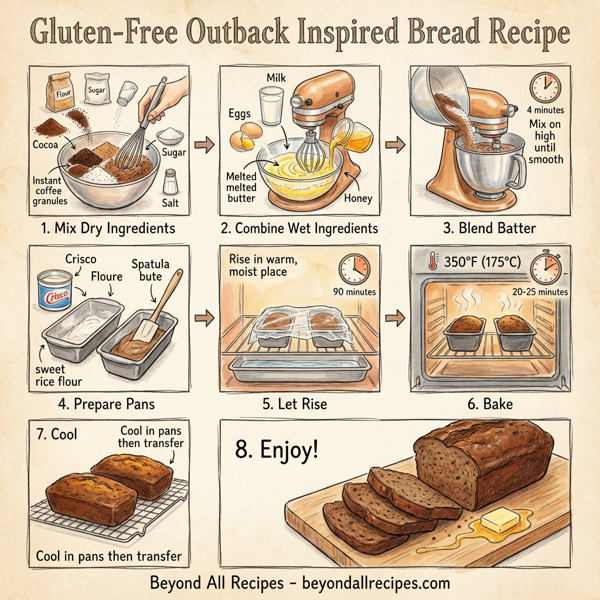 Gluten-Free Outback Inspired Bread Recipe

Flour
Sugar
Cocoa
Sugar
Instant coffee granules
Salt

1. Mix Dry Ingredients

Milk
Eggs
Melted melted butter
Honey

2. Combine Wet Ingredients

4 minutes
Mix on high until smooth

3. Blend Batter

Crisco
Floure
Spatula bute
Crisco
sweet rice flour

4. Prepare Pans

Rise in warm, moist place
90 minutes

5. Let Rise

350°F (175°C)
20-25 minutes

6. Bake

7. Cool
Cool in pans then transfer
Cool in pans then transfer

8. Enjoy!

Beyond All Recipes - beyondallrecipes.com