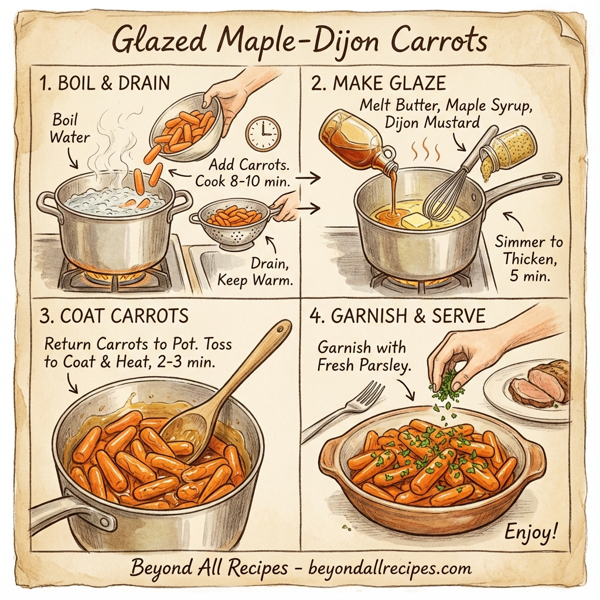 Glazed Maple-Dijon Carrots

1. BOIL & DRAIN

Boil Water

Add Carrots. Cook 8-10 min.

Drain, Keep Warm.

2. MAKE GLAZE

Melt Butter, Maple Syrup, Dijon Mustard

Simmer to Thicken, 5 min.

3. COAT CARROTS

Return Carrots to Pot. Toss to Coat & Heat, 2-3 min.

4. GARNISH & SERVE

Garnish with Fresh Parsley.

Enjoy!

Beyond All Recipes - beyondallrecipes.com