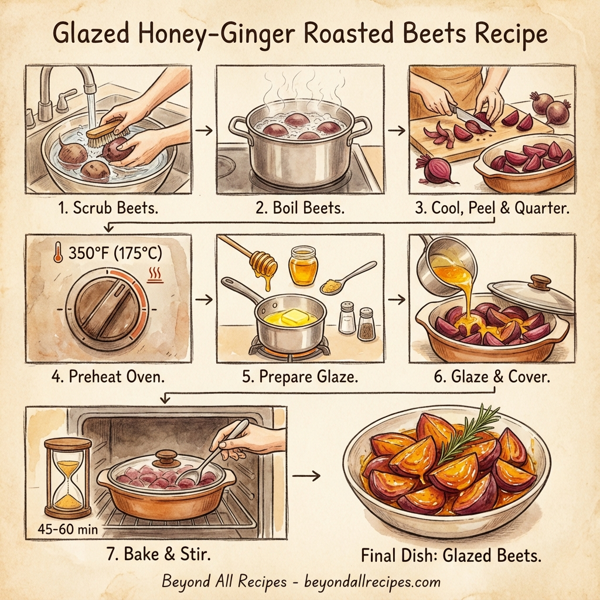 Glazed Honey-Ginger Roasted Beets Recipe

1. Scrub Beets.

2. Boil Beets.

3. Cool, Peel & Quarter.

350°F (175°C)

4. Preheat Oven.

5. Prepare Glaze.

6. Glaze & Cover.

45-60 min

7. Bake & Stir.

Final Dish: Glazed Beets.

Beyond All Recipes - beyondallrecipes.com