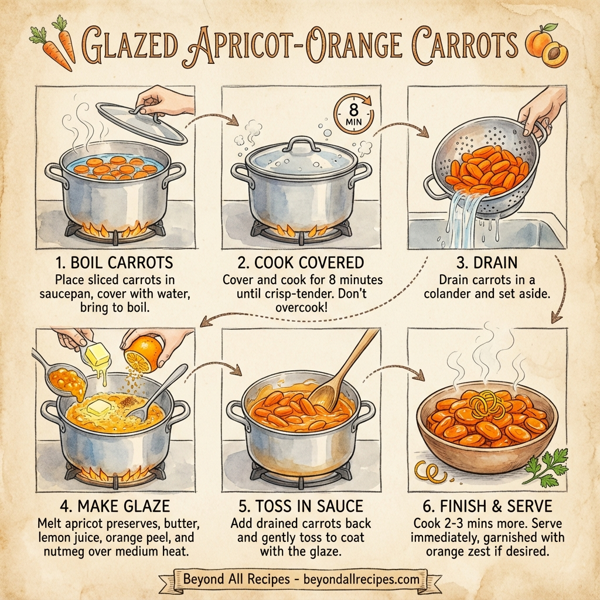 GLAZED APRICOT-ORANGE CARROTS

8 MIN

1. BOIL CARROTS
Place sliced carrots in saucepan, cover with water, bring to boil.

2. COOK COVERED
Cover and cook for 8 minutes until crisp-tender. Don't overcook!

3. DRAIN
Drain carrots in a colander and set aside.

4. MAKE GLAZE
Melt apricot preserves, butter, lemon juice, orange peel, and nutmeg over medium heat.

5. TOSS IN SAUCE
Add drained carrots back and gently toss to coat with the glaze.

6. FINISH & SERVE
Cook 2-3 mins more. Serve immediately, garnished with orange zest if desired.

Beyond All Recipes - beyondallrecipes.com