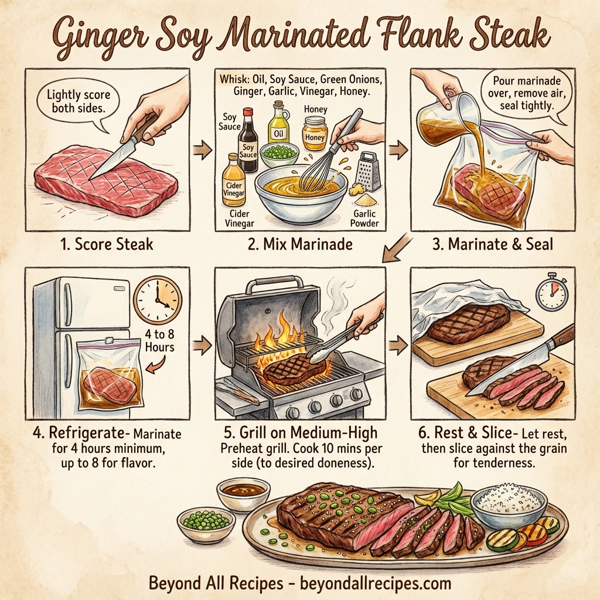 Ginger Soy Marinated Flank Steak

Lightly score both sides.

1. Score Steak

Whisk: Oil, Soy Sauce, Green Onions, Ginger, Garlic, Vinegar, Honey.

Soy Sauce

Soy Sauce

Oil

Honey

Honey

Cider Vinegar

Cider Vinegar

Garlic Powder

2. Mix Marinade

Pour marinade over, remove air, seal tightly.

3. Marinate & Seal

4 to 8 Hours

4. Refrigerate- Marinate for 4 hours minimum, up to 8 for flavor.

5. Grill on Medium-High Preheat grill. Cook 10 mins per side (to desired doneness).

6. Rest & Slice- Let rest, then slice against the grain for tenderness.

Beyond All Recipes - beyondallrecipes.com