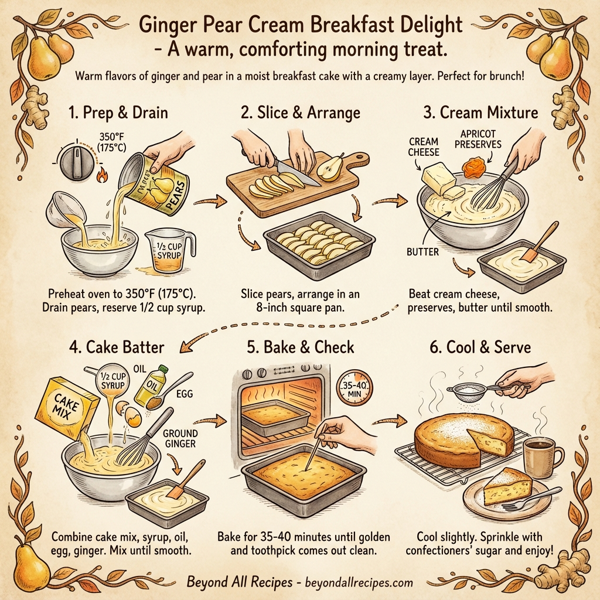 Ginger Pear Cream Breakfast Delight
- A warm, comforting morning treat.

Warm flavors of ginger and pear in a moist breakfast cake with a creamy layer. Perfect for brunch!

1. Prep & Drain

350°F (175°C)

PEARS

1/2 CUP SYRUP

Preheat oven to 350°F (175°C). Drain pears, reserve 1/2 cup syrup.

2. Slice & Arrange

Slice pears, arrange in an 8-inch square pan.

3. Cream Mixture

CREAM CHEESE

APRICOT PRESERVES

BUTTER

Beat cream cheese, preserves, butter until smooth.

4. Cake Batter

1/2 CUP SYRUP

OIL

OIL

EGG

CAKE MIX

GROUND GINGER

Combine cake mix, syrup, oil, egg, ginger. Mix until smooth.

5. Bake & Check

35-40 MIN

Bake for 35-40 minutes until golden and toothpick comes out clean.

6. Cool & Serve

Cool slightly. Sprinkle with confectioners' sugar and enjoy!

Beyond All Recipes - beyondallrecipes.com