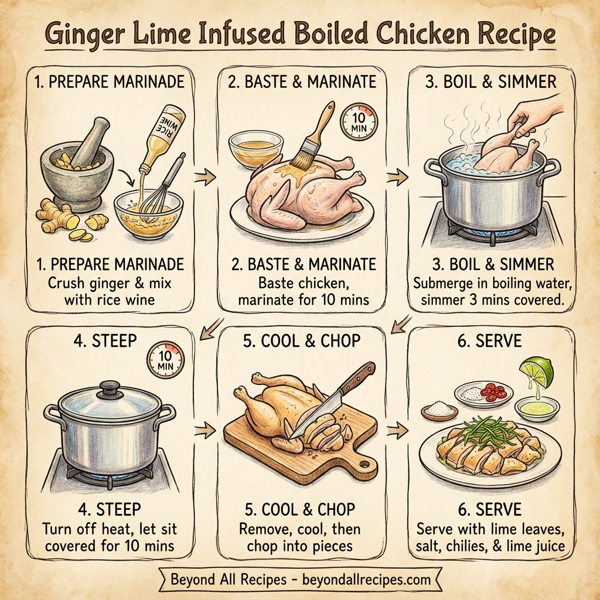 Ginger Lime Infused Boiled Chicken Recipe

1. PREPARE MARINADE

RICE WINE

1. PREPARE MARINADE
Crush ginger & mix with rice wine

2. BASTE & MARINATE

10 MIN

2. BASTE & MARINATE
Baste chicken, marinate for 10 mins

3. BOIL & SIMMER

3. BOIL & SIMMER
Submerge in boiling water, simmer 3 mins covered.

4. STEEP

10 MIN

4. STEEP
Turn off heat, let sit covered for 10 mins

5. COOL & CHOP

5. COOL & CHOP
Remove, cool, then chop into pieces

6. SERVE

6. SERVE
Serve with lime leaves, salt, chilies, & lime juice

Beyond All Recipes - beyondallrecipes.com