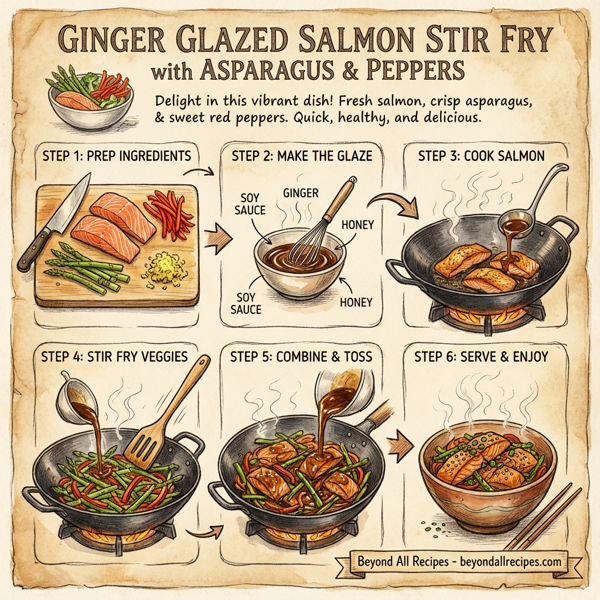 GINGER GLAZED SALMON STIR FRY
with ASPARAGUS & PEPPERS

Delight in this vibrant dish! Fresh salmon, crisp asparagus, & sweet red peppers. Quick, healthy, and delicious.

STEP 1: PREP INGREDIENTS

STEP 2: MAKE THE GLAZE
SOY SAUCE
GINGER
HONEY
SOY SAUCE
HONEY

STEP 3: COOK SALMON

STEP 4: STIR FRY VEGGIES

STEP 5: COMBINE & TOSS

STEP 6: SERVE & ENJOY

Beyond All Recipes - beyondallrecipes.com