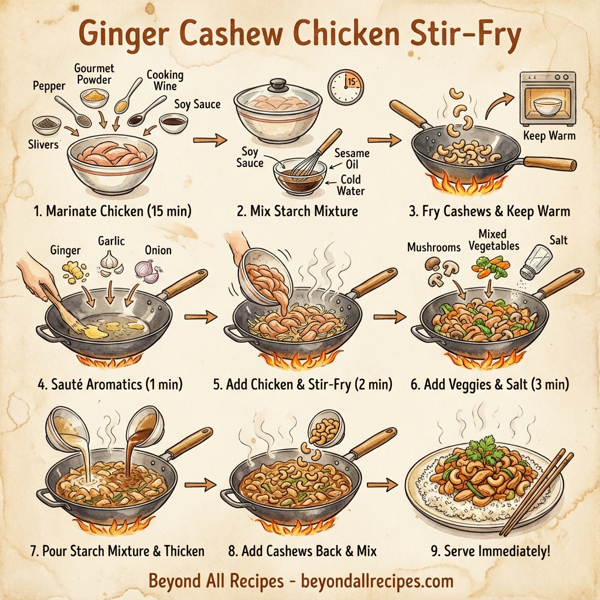 Ginger Cashew Chicken Stir-Fry

Pepper
Gourmet Powder
Cooking Wine
Soy Sauce
Slivers

1. Marinate Chicken (15 min)

15
Soy Sauce
Sesame Oil
Cold Water

2. Mix Starch Mixture

Keep Warm

3. Fry Cashews & Keep Warm

Ginger
Garlic
Onion

4. Sauté Aromatics (1 min)

5. Add Chicken & Stir-Fry (2 min)

Mushrooms
Mixed Vegetables
Salt

6. Add Veggies & Salt (3 min)

7. Pour Starch Mixture & Thicken

8. Add Cashews Back & Mix

9. Serve Immediately!

Beyond All Recipes - beyondallrecipes.com