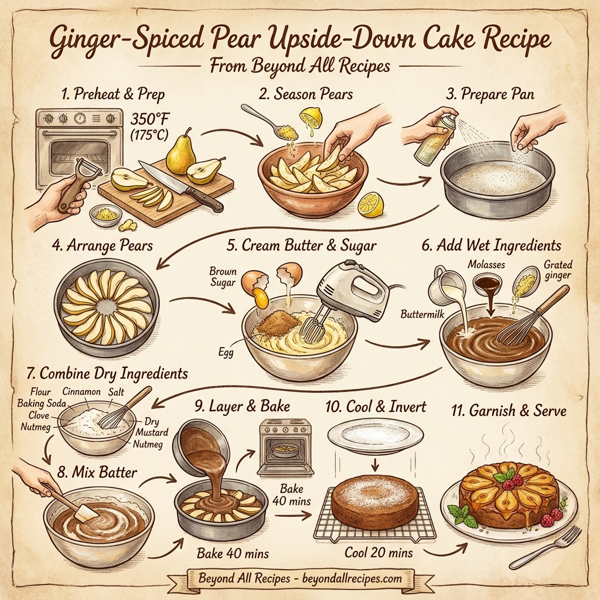 Ginger-Spiced Pear Upside-Down Cake Recipe
From Beyond All Recipes

1. Preheat & Prep
350°F (175°C)

2. Season Pears

3. Prepare Pan

4. Arrange Pears

5. Cream Butter & Sugar
Brown Sugar
Egg

6. Add Wet Ingredients
Molasses
Grated ginger
Buttermilk

7. Combine Dry Ingredients
Flour
Cinnamon
Salt
Baking Soda
Clove
Nutmeg
Dry Mustard
Nutmeg

8. Mix Batter

9. Layer & Bake
Bake 40 mins
Bake 40 mins

10. Cool & Invert
Cool 20 mins

11. Garnish & Serve

Beyond All Recipes - beyondallrecipes.com