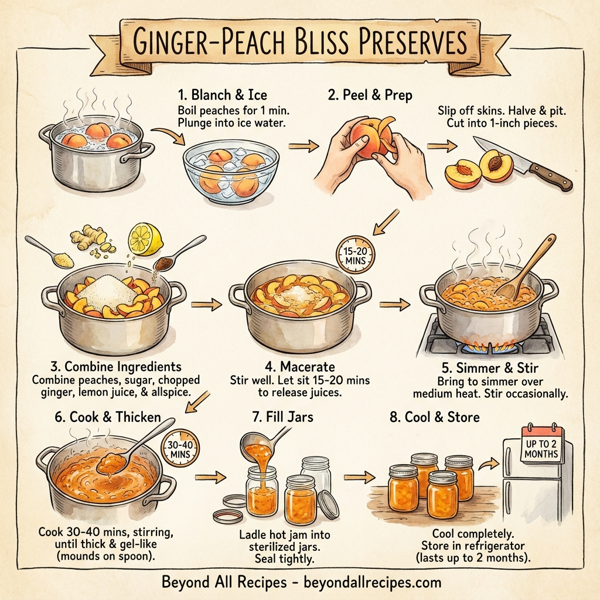 GINGER-PEACH BLISS PRESERVES

1. Blanch & Ice
Boil peaches for 1 min. Plunge into ice water.

2. Peel & Prep

Slip off skins. Halve & pit. Cut into 1-inch pieces.

15-20 MINS

3. Combine Ingredients
Combine peaches, sugar, chopped ginger, lemon juice, & allspice.

4. Macerate
Stir well. Let sit 15-20 mins to release juices.

5. Simmer & Stir
Bring to simmer over medium heat. Stir occasionally.

6. Cook & Thicken

30-40 MINS

Cook 30-40 mins, stirring, until thick & gel-like (mounds on spoon).

7. Fill Jars

Ladle hot jam into sterilized jars. Seal tightly.

8. Cool & Store

UP TO 2 MONTHS

Cool completely. Store in refrigerator (lasts up to 2 months).

Beyond All Recipes - beyondallrecipes.com