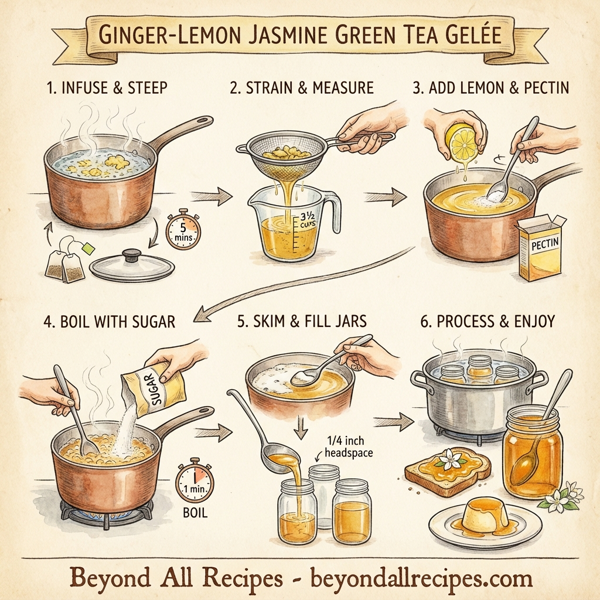 GINGER-LEMON JASMINE GREEN TEA GELÉE

1. INFUSE & STEEP

5 mins

2. STRAIN & MEASURE

3½ CUPS

3. ADD LEMON & PECTIN

PECTIN

4. BOIL WITH SUGAR

SUGAR

1 min.

BOIL

5. SKIM & FILL JARS

1/4 inch headspace

6. PROCESS & ENJOY

Beyond All Recipes - beyondallrecipes.com