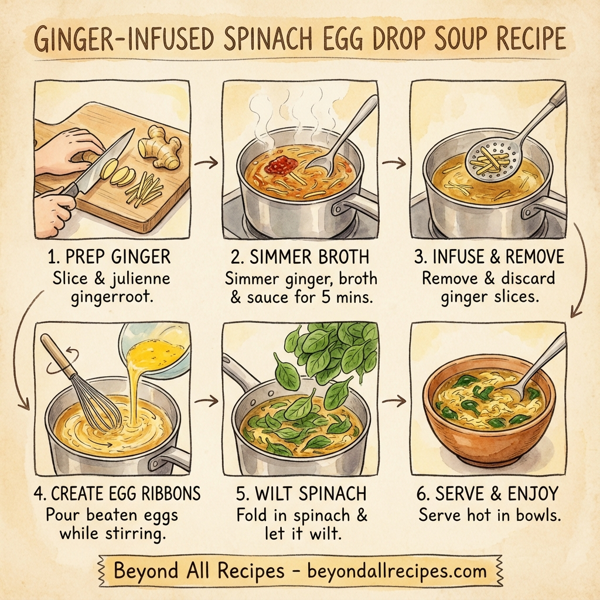 GINGER-INFUSED SPINACH EGG DROP SOUP RECIPE

1. PREP GINGER
Slice & julienne gingerroot.

2. SIMMER BROTH
Simmer ginger, broth & sauce for 5 mins.

3. INFUSE & REMOVE
Remove & discard ginger slices.

4. CREATE EGG RIBBONS
Pour beaten eggs while stirring.

5. WILT SPINACH
Fold in spinach & let it wilt.

6. SERVE & ENJOY
Serve hot in bowls.

Beyond All Recipes - beyondallrecipes.com