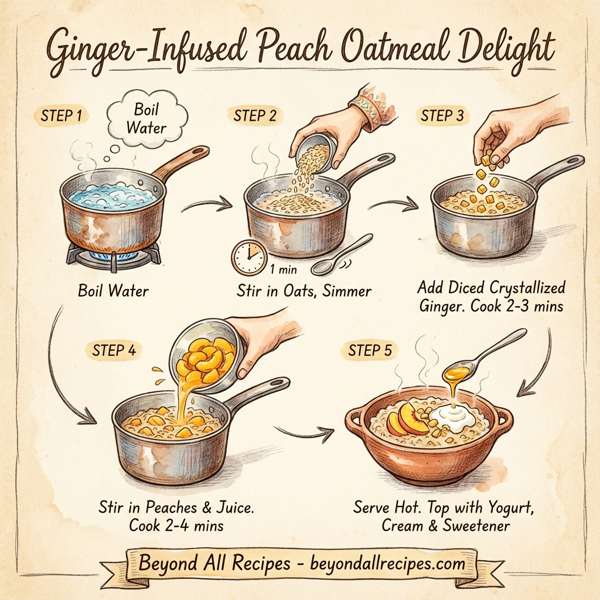 Ginger-Infused Peach Oatmeal Delight

STEP 1

Boil Water

Boil Water

STEP 2

1 min

Stir in Oats, Simmer

STEP 3

Add Diced Crystallized Ginger. Cook 2-3 mins

STEP 4

Stir in Peaches & Juice. Cook 2-4 mins

STEP 5

Serve Hot. Top with Yogurt, Cream & Sweetener

Beyond All Recipes - beyondallrecipes.com