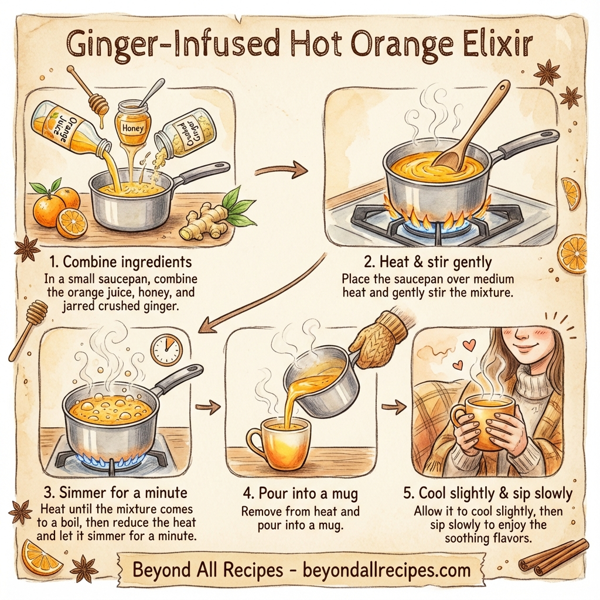 Ginger-Infused Hot Orange Elixir

Orange Juice

Honey

Crushed Ginger

1. Combine ingredients
In a small saucepan, combine the orange juice, honey, and jarred crushed ginger.

2. Heat & stir gently
Place the saucepan over medium heat and gently stir the mixture.

3. Simmer for a minute
Heat until the mixture comes to a boil, then reduce the heat and let it simmer for a minute.

4. Pour into a mug
Remove from heat and pour into a mug.

5. Cool slightly & sip slowly
Allow it to cool slightly, then sip slowly to enjoy the soothing flavors.

Beyond All Recipes - beyondallrecipes.com