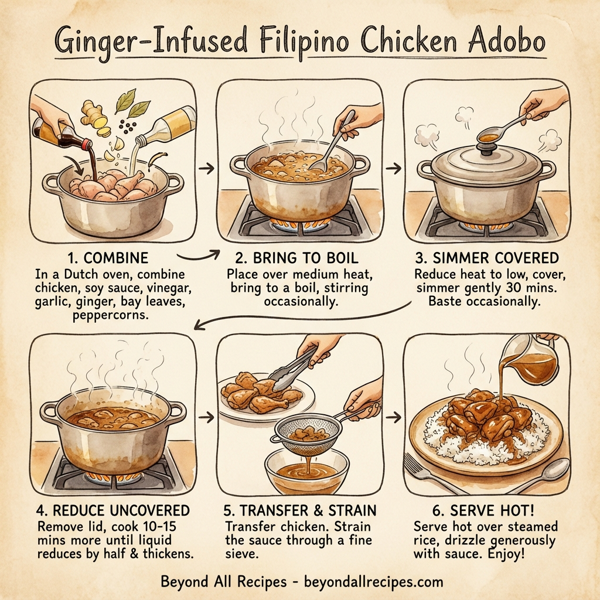 Ginger-Infused Filipino Chicken Adobo

1. COMBINE
In a Dutch oven, combine chicken, soy sauce, vinegar, garlic, ginger, bay leaves, peppercorns.

2. BRING TO BOIL
Place over medium heat, bring to a boil, stirring occasionally.

3. SIMMER COVERED
Reduce heat to low, cover, simmer gently 30 mins. Baste occasionally.

4. REDUCE UNCOVERED
Remove lid, cook 10-15 mins more until liquid reduces by half & thickens.

5. TRANSFER & STRAIN
Transfer chicken. Strain the sauce through a fine sieve.

6. SERVE HOT!
Serve hot over steamed rice, drizzle generously with sauce. Enjoy!

Beyond All Recipes - beyondallrecipes.com