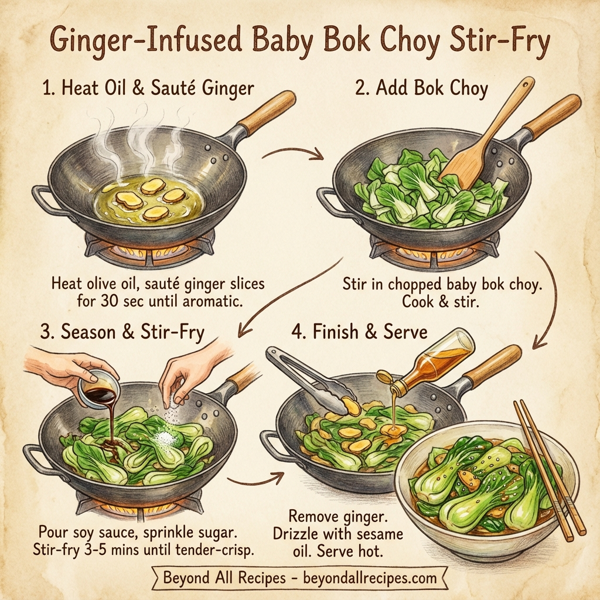 Ginger-Infused Baby Bok Choy Stir-Fry

1. Heat Oil & Sauté Ginger

Heat olive oil, sauté ginger slices for 30 sec until aromatic.

2. Add Bok Choy

Stir in chopped baby bok choy. Cook & stir.

3. Season & Stir-Fry

Pour soy sauce, sprinkle sugar. Stir-fry 3-5 mins until tender-crisp.

4. Finish & Serve

Remove ginger. Drizzle with sesame oil. Serve hot.

Beyond All Recipes - beyondallrecipes.com