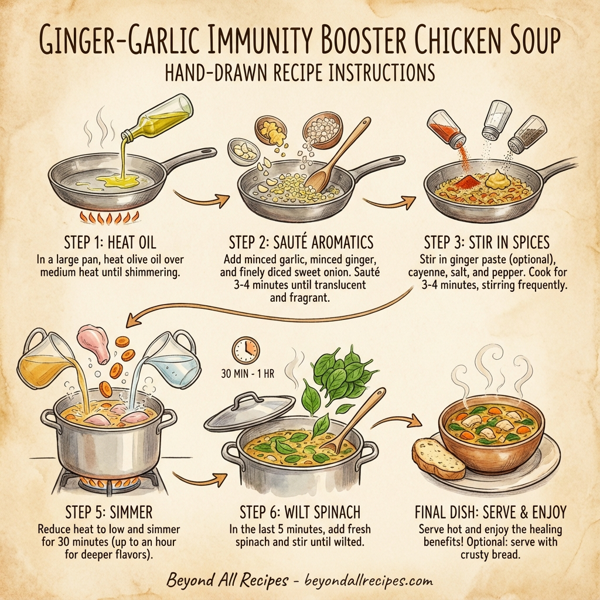 GINGER-GARLIC IMMUNITY BOOSTER CHICKEN SOUP

HAND-DRAWN RECIPE INSTRUCTIONS

STEP 1: HEAT OIL

In a large pan, heat olive oil over medium heat until shimmering.

STEP 2: SAUTÉ AROMATICS

Add minced garlic, minced ginger, and finely diced sweet onion. Sauté 3-4 minutes until translucent and fragrant.

STEP 3: STIR IN SPICES

Stir in ginger paste (optional), cayenne, salt, and pepper. Cook for 3-4 minutes, stirring frequently.

30 MIN - 1 HR

STEP 5: SIMMER

Reduce heat to low and simmer for 30 minutes (up to an hour for deeper flavors).

STEP 6: WILT SPINACH

In the last 5 minutes, add fresh spinach and stir until wilted.

FINAL DISH: SERVE & ENJOY

Serve hot and enjoy the healing benefits! Optional: serve with crusty bread.

Beyond All Recipes - beyondallrecipes.com