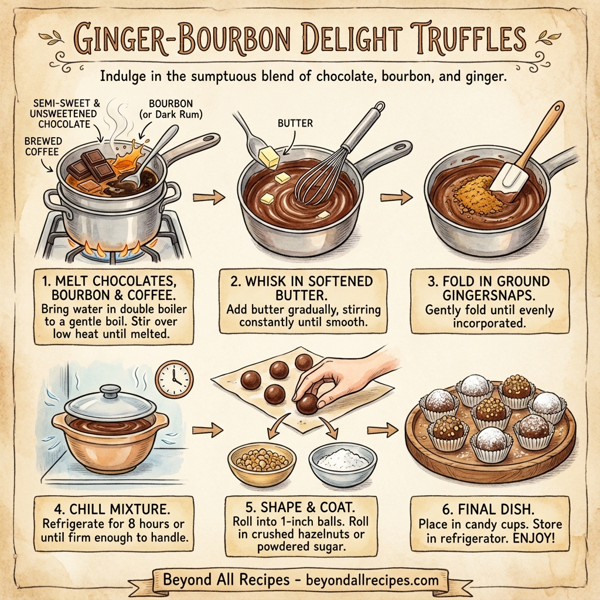 GINGER-BOURBON DELIGHT TRUFFLES

Indulge in the sumptuous blend of chocolate, bourbon, and ginger.

SEMI-SWEET & UNSWEETENED CHOCOLATE

BOURBON (or Dark Rum)

BREWED COFFEE

BUTTER

1. MELT CHOCOLATES, BOURBON & COFFEE.
Bring water in double boiler to a gentle boil. Stir over low heat until melted.

2. WHISK IN SOFTENED BUTTER.
Add butter gradually, stirring constantly until smooth.

3. FOLD IN GROUND GINGERSNAPS.
Gently fold until evenly incorporated.

4. CHILL MIXTURE.
Refrigerate for 8 hours or until firm enough to handle.

5. SHAPE & COAT.
Roll into 1-inch balls. Roll in crushed hazelnuts or powdered sugar.

6. FINAL DISH.
Place in candy cups. Store in refrigerator. ENJOY!

Beyond All Recipes - beyondallrecipes.com