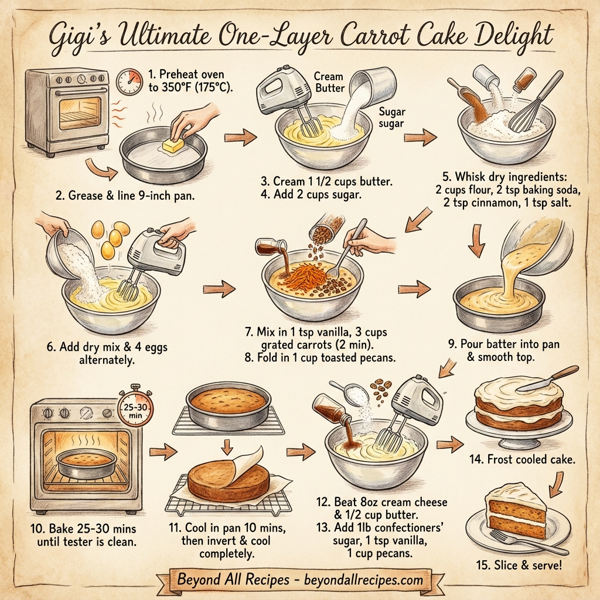 Gigi's Ultimate One-Layer Carrot Cake Delight

1. Preheat oven to 350°F (175°C).

2. Grease & line 9-inch pan.

Cream Butter

Sugar sugar

3. Cream 1 1/2 cups butter.
4. Add 2 cups sugar.

5. Whisk dry ingredients: 2 cups flour, 2 tsp baking soda, 2 tsp cinnamon, 1 tsp salt.

6. Add dry mix & 4 eggs alternately.

7. Mix in 1 tsp vanilla, 3 cups grated carrots (2 min).
8. Fold in 1 cup toasted pecans.

9. Pour batter into pan & smooth top.

25-30 min

10. Bake 25-30 mins until tester is clean.

11. Cool in pan 10 mins, then invert & cool completely.

12. Beat 8oz cream cheese & 1/2 cup butter.
13. Add 1lb confectioners' sugar, 1 tsp vanilla, 1 cup pecans.

14. Frost cooled cake.

15. Slice & serve!

Beyond All Recipes - beyondallrecipes.com