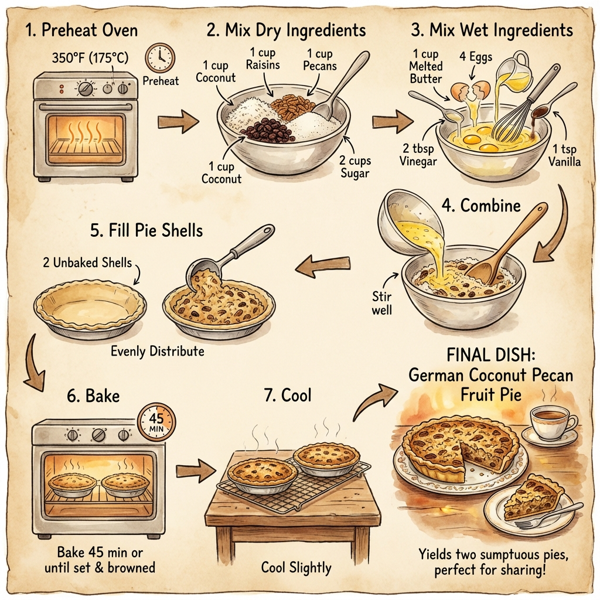 1. Preheat Oven

350°F (175°C)

Preheat

2. Mix Dry Ingredients

1 cup Coconut

1 cup Raisins

1 cup Pecans

1 cup Coconut

2 cups Sugar

3. Mix Wet Ingredients

1 cup Melted Butter

4 Eggs

2 tbsp Vinegar

1 tsp Vanilla

4. Combine

Stir well

5. Fill Pie Shells

2 Unbaked Shells

Evenly Distribute

6. Bake

45 MIN

Bake 45 min or until set & browned

7. Cool

Cool Slightly

FINAL DISH: German Coconut Pecan Fruit Pie

Yields two sumptuous pies, perfect for sharing!