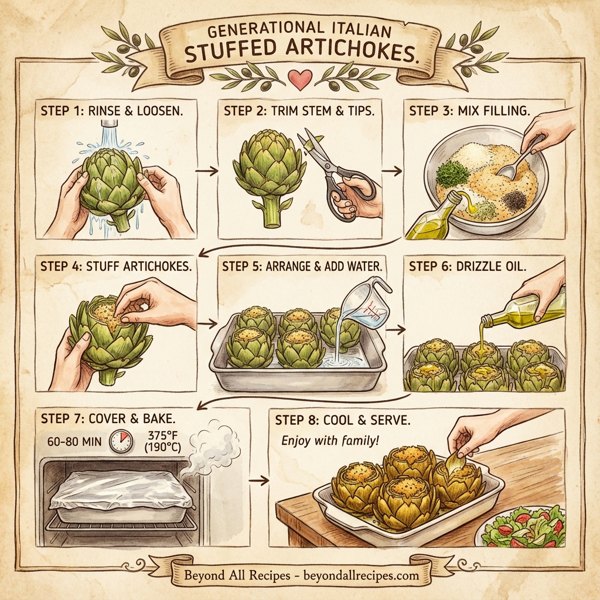 GENERATIONAL ITALIAN STUFFED ARTICHOKES.

STEP 1: RINSE & LOOSEN.

STEP 2: TRIM STEM & TIPS.

STEP 3: MIX FILLING.

STEP 4: STUFF ARTICHOKES.

STEP 5: ARRANGE & ADD WATER.

STEP 6: DRIZZLE OIL.

STEP 7: COVER & BAKE.

60-80 MIN

375°F (190°C)

STEP 8: COOL & SERVE.

Enjoy with family!

Beyond All Recipes - beyondallrecipes.com