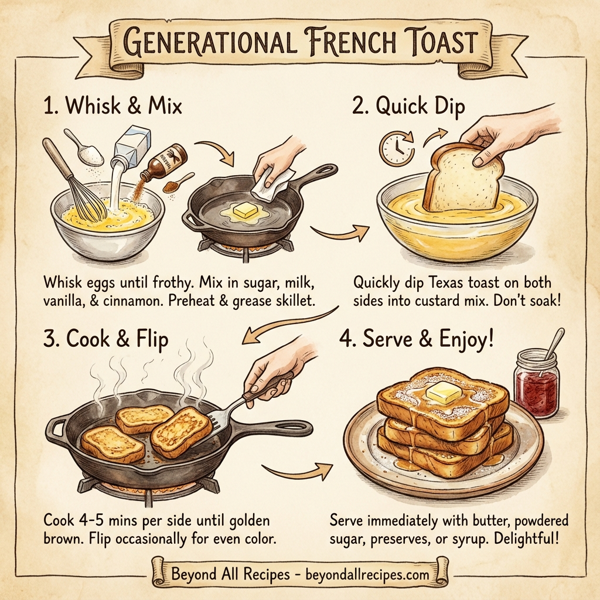 GENERATIONAL FRENCH TOAST

1. Whisk & Mix

Whisk eggs until frothy. Mix in sugar, milk, vanilla, & cinnamon. Preheat & grease skillet.

2. Quick Dip

Quickly dip Texas toast on both sides into custard mix. Don't soak!

3. Cook & Flip

Cook 4-5 mins per side until golden brown. Flip occasionally for even color.

4. Serve & Enjoy!

Serve immediately with butter, powdered sugar, preserves, or syrup. Delightful!

Beyond All Recipes - beyondallrecipes.com