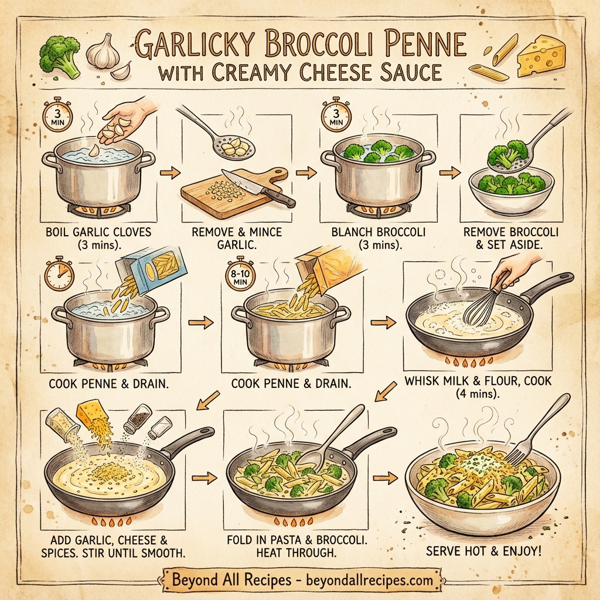 GARLICKY BROCCOLI PENNE
WITH CREAMY CHEESE SAUCE

3 MIN

BOIL GARLIC CLOVES (3 mins).

REMOVE & MINCE GARLIC.

3 MIN

BLANCH BROCCOLI (3 mins).

REMOVE BROCCOLI & SET ASIDE.

COOK PENNE & DRAIN.

8-10 MIN

COOK PENNE & DRAIN.

WHISK MILK & FLOUR, COOK (4 mins).

ADD GARLIC, CHEESE & SPICES. STIR UNTIL SMOOTH.

FOLD IN PASTA & BROCCOLI. HEAT THROUGH.

SERVE HOT & ENJOY!

Beyond All Recipes - beyondallrecipes.com