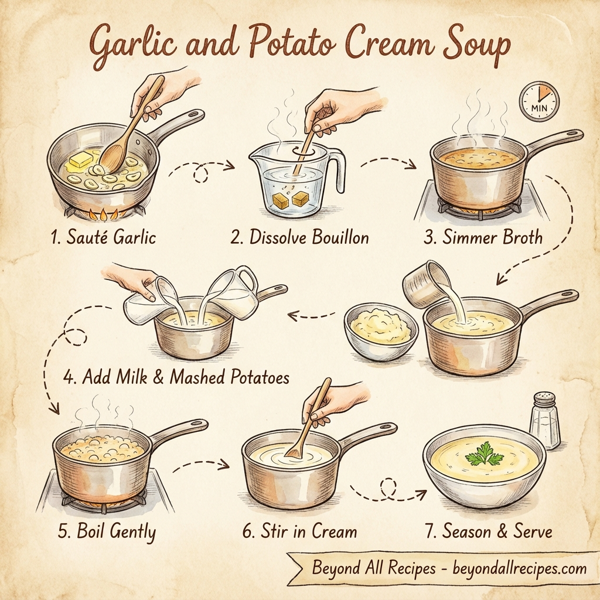 Garlic and Potato Cream Soup

MIN

1. Sauté Garlic

2. Dissolve Bouillon

3. Simmer Broth

4. Add Milk & Mashed Potatoes

5. Boil Gently

6. Stir in Cream

7. Season & Serve

Beyond All Recipes - beyondallrecipes.com