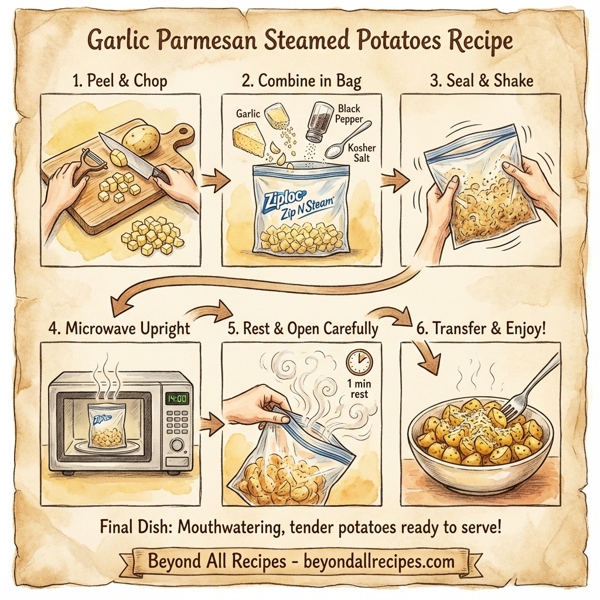 Garlic Parmesan Steamed Potatoes Recipe

1. Peel & Chop

2. Combine in Bag

Garlic

Black Pepper

Kosher Salt

Ziploc Zip N Steam

3. Seal & Shake

4. Microwave Upright

14:00

Ziploc

5. Rest & Open Carefully

1 min rest

6. Transfer & Enjoy!

Final Dish: Mouthwatering, tender potatoes ready to serve!

Beyond All Recipes - beyondallrecipes.com