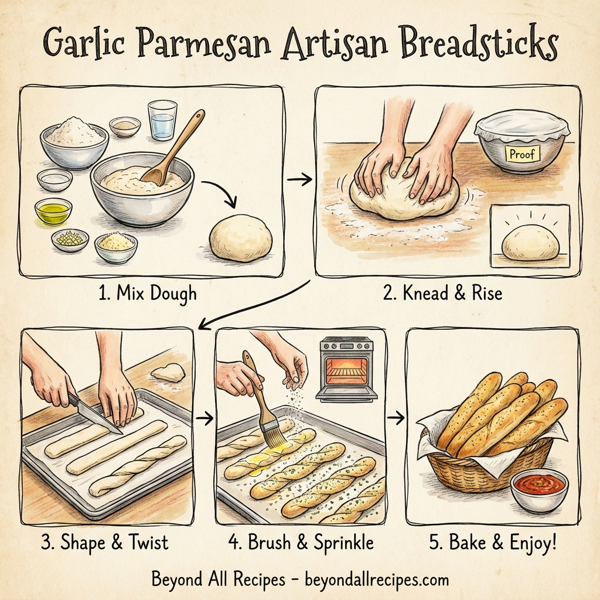 Garlic Parmesan Artisan Breadsticks

Proof

1. Mix Dough

2. Knead & Rise

3. Shape & Twist

4. Brush & Sprinkle

5. Bake & Enjoy!

Beyond All Recipes – beyondallrecipes.com