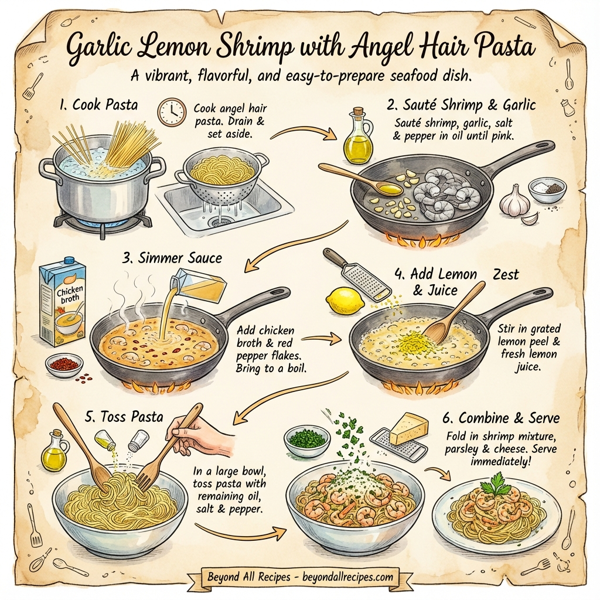 Garlic Lemon Shrimp with Angel Hair Pasta

A vibrant, flavorful, and easy-to-prepare seafood dish.

1. Cook Pasta

Cook angel hair pasta. Drain & set aside.

2. Sauté Shrimp & Garlic

Sauté shrimp, garlic, salt & pepper in oil until pink.

3. Simmer Sauce

Chicken broth

Add chicken broth & red pepper flakes. Bring to a boil.

4. Add Lemon Zest & Juice

Stir in grated lemon peel & fresh lemon juice.

5. Toss Pasta

In a large bowl, toss pasta with remaining oil, salt & pepper.

6. Combine & Serve

Fold in shrimp mixture, parsley & cheese. Serve immediately!

Beyond All Recipes - beyondallrecipes.com