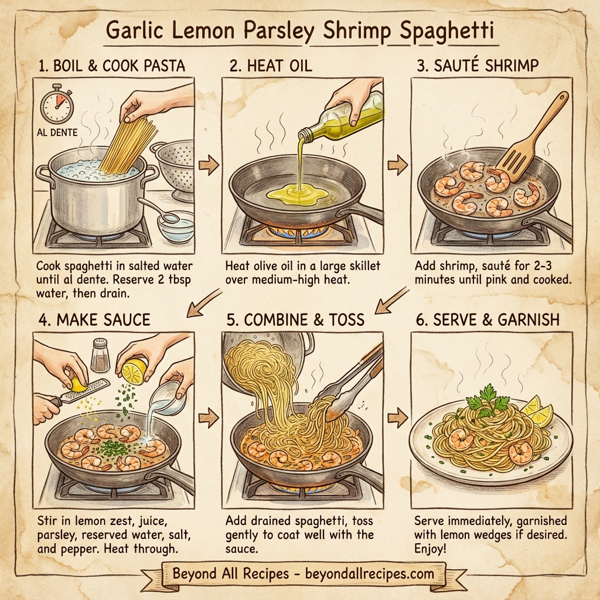 Garlic Lemon Parsley Shrimp Spaghetti

1. BOIL & COOK PASTA

AL DENTE

Cook spaghetti in salted water until al dente. Reserve 2 tbsp water, then drain.

2. HEAT OIL

Heat olive oil in a large skillet over medium-high heat.

3. SAUTÉ SHRIMP

Add shrimp, sauté for 2-3 minutes until pink and cooked.

4. MAKE SAUCE

Stir in lemon zest, juice, parsley, reserved water, salt, and pepper. Heat through.

5. COMBINE & TOSS

Add drained spaghetti, toss gently to coat well with the sauce.

6. SERVE & GARNISH

Serve immediately, garnished with lemon wedges if desired. Enjoy!

Beyond All Recipes - beyondallrecipes.com