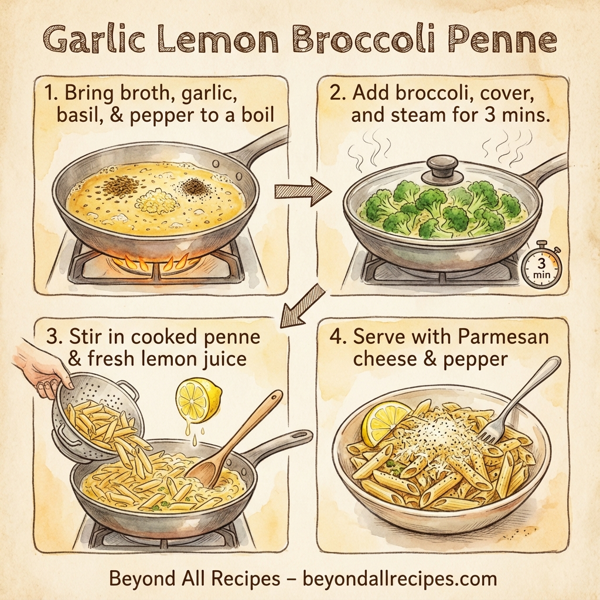 Garlic Lemon Broccoli Penne

1. Bring broth, garlic, basil, & pepper to a boil

2. Add broccoli, cover, and steam for 3 mins.

3 min

3. Stir in cooked penne & fresh lemon juice

4. Serve with Parmesan cheese & pepper

Beyond All Recipes – beyondallrecipes.com