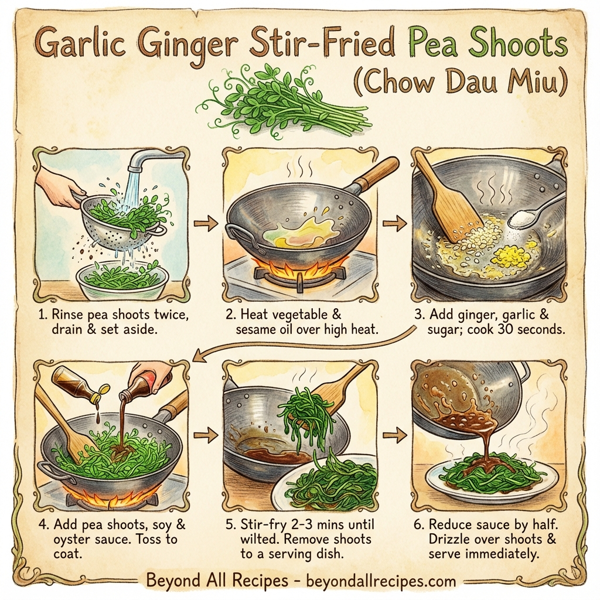 Garlic Ginger Stir-Fried Pea Shoots (Chow Dau Miu)

1. Rinse pea shoots twice, drain & set aside.

2. Heat vegetable & sesame oil over high heat.

3. Add ginger, garlic & sugar; cook 30 seconds.

4. Add pea shoots, soy & oyster sauce. Toss to coat.

5. Stir-fry 2-3 mins until wilted. Remove shoots to a serving dish.

6. Reduce sauce by half. Drizzle over shoots & serve immediately.

Beyond All Recipes - beyondallrecipes.com