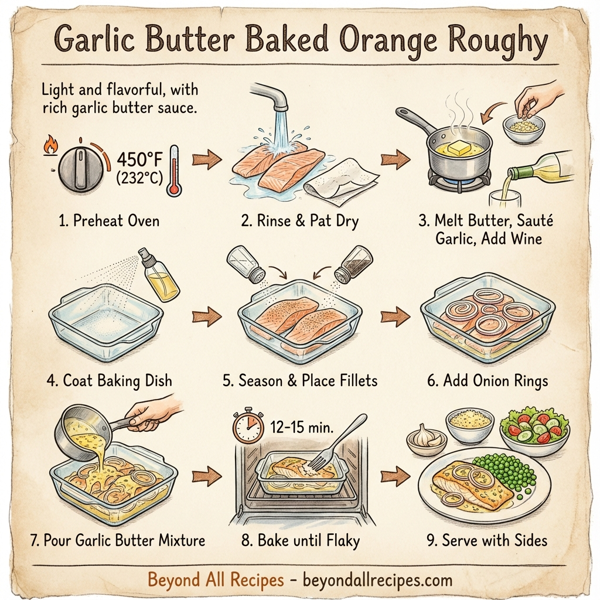 Garlic Butter Baked Orange Roughy

Light and flavorful, with rich garlic butter sauce.

450°F (232°C)

1. Preheat Oven

2. Rinse & Pat Dry

3. Melt Butter, Sauté Garlic, Add Wine

4. Coat Baking Dish

5. Season & Place Fillets

6. Add Onion Rings

7. Pour Garlic Butter Mixture

12-15 min.

8. Bake until Flaky

9. Serve with Sides

Beyond All Recipes - beyondallrecipes.com