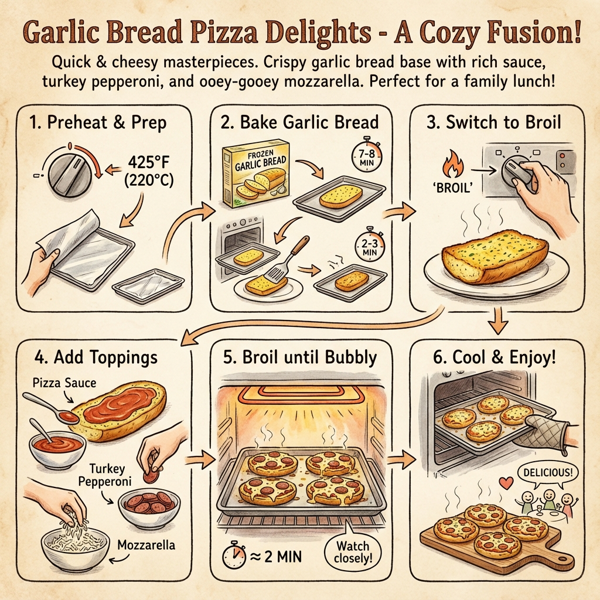 Garlic Bread Pizza Delights - A Cozy Fusion!

Quick & cheesy masterpieces. Crispy garlic bread base with rich sauce, turkey pepperoni, and ooey-gooey mozzarella. Perfect for a family lunch!

1. Preheat & Prep

425°F (220°C)

2. Bake Garlic Bread

FROZEN GARLIC BREAD

7-8 MIN

2-3 MIN

3. Switch to Broil

'BROIL'

4. Add Toppings

Pizza Sauce

Turkey Pepperoni

Mozzarella

5. Broil until Bubbly

≈ 2 MIN

Watch closely!

6. Cool & Enjoy!

DELICIOUS!