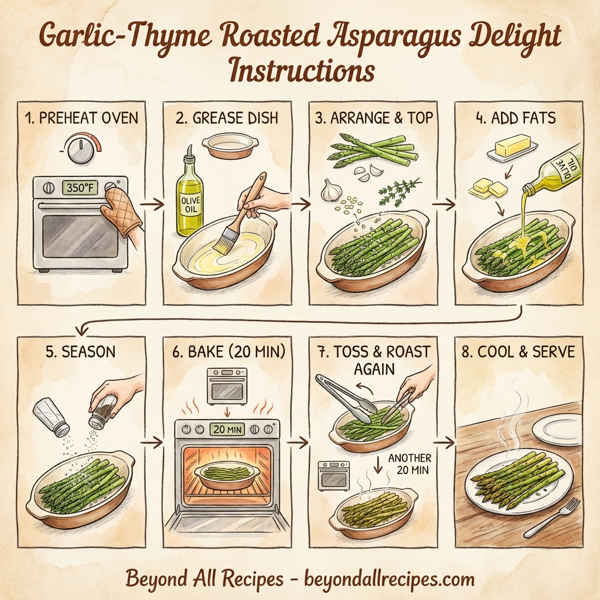 Garlic-Thyme Roasted Asparagus Delight Instructions

1. PREHEAT OVEN

350°F

2. GREASE DISH

OLIVE OIL

3. ARRANGE & TOP

4. ADD FATS

OLIVE OIL

5. SEASON

6. BAKE (20 MIN)

20 MIN

7. TOSS & ROAST AGAIN

ANOTHER 20 MIN

8. COOL & SERVE

Beyond All Recipes - beyondallrecipes.com