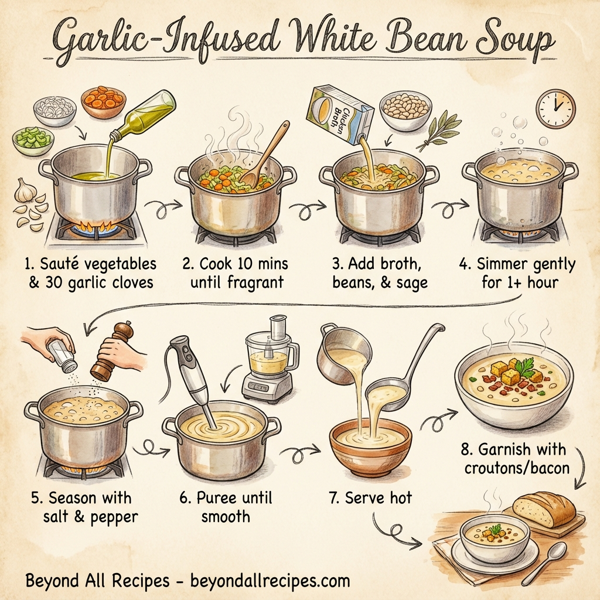 Garlic-Infused White Bean Soup

Chicken Broth

1. Sauté vegetables & 30 garlic cloves

2. Cook 10 mins until fragrant

3. Add broth, beans, & sage

4. Simmer gently for 1+ hour

5. Season with salt & pepper

6. Puree until smooth

7. Serve hot

8. Garnish with croutons/bacon

Beyond All Recipes - beyondallrecipes.com