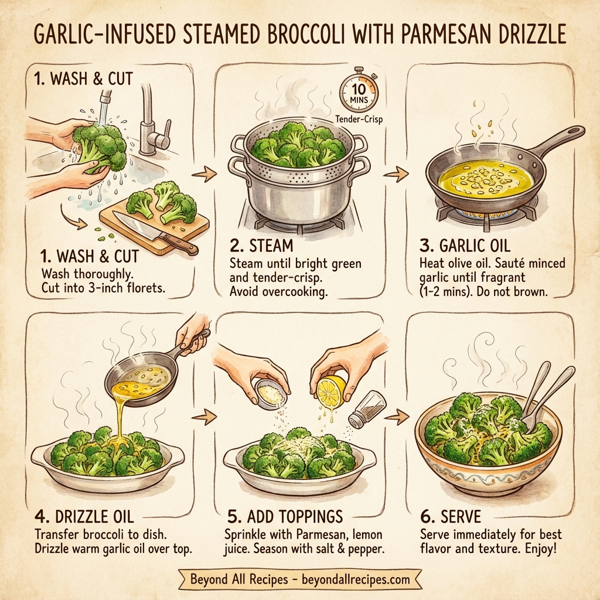 GARLIC-INFUSED STEAMED BROCCOLI WITH PARMESAN DRIZZLE

1. WASH & CUT

1. WASH & CUT
Wash thoroughly. Cut into 3-inch florets.

10 MINS
Tender-Crisp

2. STEAM
Steam until bright green and tender-crisp. Avoid overcooking.

3. GARLIC OIL
Heat olive oil. Sauté minced garlic until fragrant (1-2 mins). Do not brown.

4. DRIZZLE OIL
Transfer broccoli to dish. Drizzle warm garlic oil over top.

5. ADD TOPPINGS
Sprinkle with Parmesan, lemon juice. Season with salt & pepper.

6. SERVE
Serve immediately for best flavor and texture. Enjoy!

Beyond All Recipes - beyondallrecipes.com