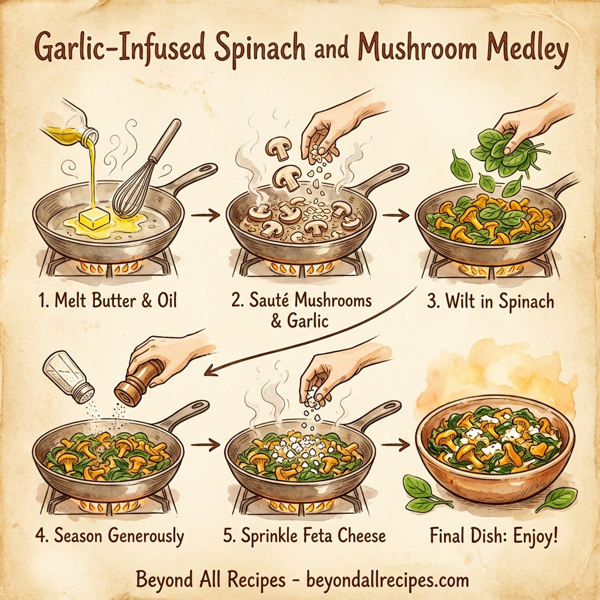 Garlic-Infused Spinach and Mushroom Medley

1. Melt Butter & Oil

2. Sauté Mushrooms & Garlic

3. Wilt in Spinach

4. Season Generously

5. Sprinkle Feta Cheese

Final Dish: Enjoy!

Beyond All Recipes - beyondallrecipes.com