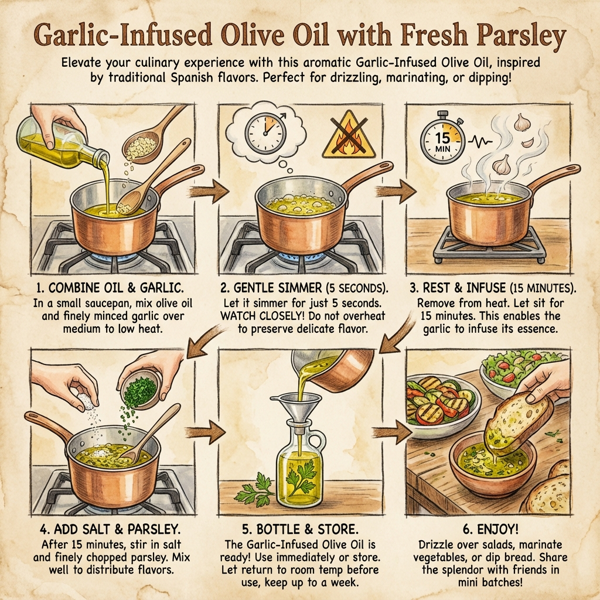 Garlic-Infused Olive Oil with Fresh Parsley

Elevate your culinary experience with this aromatic Garlic-Infused Olive Oil, inspired by traditional Spanish flavors. Perfect for drizzling, marinating, or dipping!

15 MIN

1. COMBINE OIL & GARLIC.
In a small saucepan, mix olive oil and finely minced garlic over medium to low heat.

2. GENTLE SIMMER (5 SECONDS).
Let it simmer for just 5 seconds. WATCH CLOSELY! Do not overheat to preserve delicate flavor.

3. REST & INFUSE (15 MINUTES).
Remove from heat. Let sit for 15 minutes. This enables the garlic to infuse its essence.

4. ADD SALT & PARSLEY.
After 15 minutes, stir in salt and finely chopped parsley. Mix well to distribute flavors.

5. BOTTLE & STORE.
The Garlic-Infused Olive Oil is ready! Use immediately or store. Let return to room temp before use, keep up to a week.

6. ENJOY!
Drizzle over salads, marinate vegetables, or dip bread. Share the splendor with friends in mini batches!