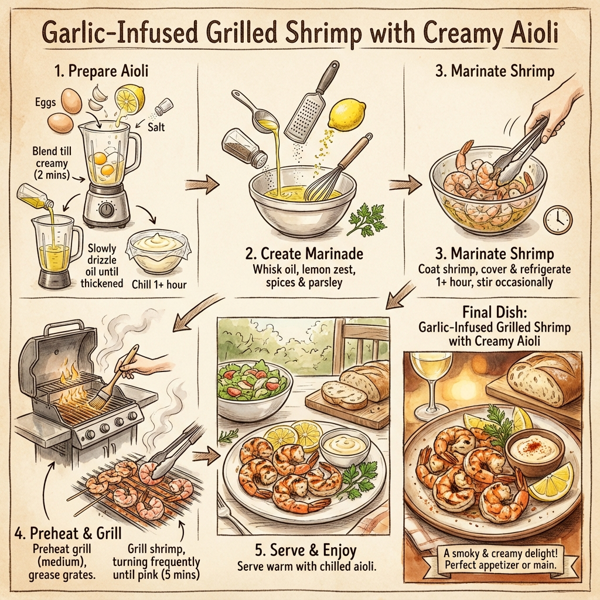 Garlic-Infused Grilled Shrimp with Creamy Aioli

1. Prepare Aioli

Eggs

Salt

Blend till creamy (2 mins)

Slowly drizzle oil until thickened

Chill 1+ hour

2. Create Marinade

Whisk oil, lemon zest, spices & parsley

3. Marinate Shrimp

3. Marinate Shrimp

Coat shrimp, cover & refrigerate 1+ hour, stir occasionally

4. Preheat & Grill

Preheat grill (medium), grease grates.

Grill shrimp, turning frequently until pink (5 mins)

5. Serve & Enjoy

Serve warm with chilled aioli.

Final Dish: Garlic-Infused Grilled Shrimp with Creamy Aioli

A smoky & creamy delight! Perfect appetizer or main.