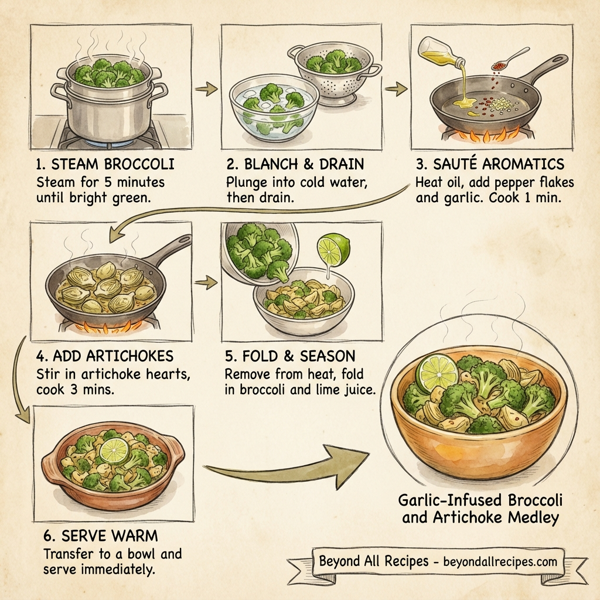 1. STEAM BROCCOLI
Steam for 5 minutes until bright green.

2. BLANCH & DRAIN
Plunge into cold water, then drain.

3. SAUTÉ AROMATICS
Heat oil, add pepper flakes and garlic. Cook 1 min.

4. ADD ARTICHOKES
Stir in artichoke hearts, cook 3 mins.

5. FOLD & SEASON
Remove from heat, fold in broccoli and lime juice.

6. SERVE WARM
Transfer to a bowl and serve immediately.

Garlic-Infused Broccoli and Artichoke Medley

Beyond All Recipes - beyondallrecipes.com