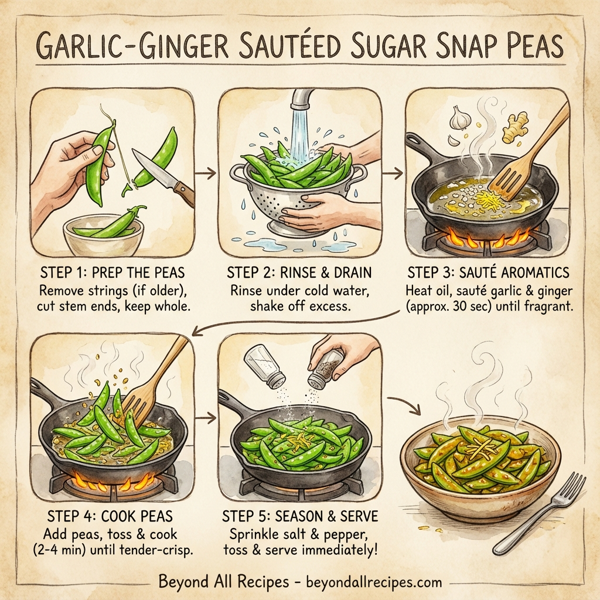 GARLIC-GINGER SAUTÉED SUGAR SNAP PEAS

STEP 1: PREP THE PEAS
Remove strings (if older), cut stem ends, keep whole.

STEP 2: RINSE & DRAIN
Rinse under cold water, shake off excess.

STEP 3: SAUTÉ AROMATICS
Heat oil, sauté garlic & ginger (approx. 30 sec) until fragrant.

STEP 4: COOK PEAS
Add peas, toss & cook (2-4 min) until tender-crisp.

STEP 5: SEASON & SERVE
Sprinkle salt & pepper, toss & serve immediately!

Beyond All Recipes - beyondallrecipes.com