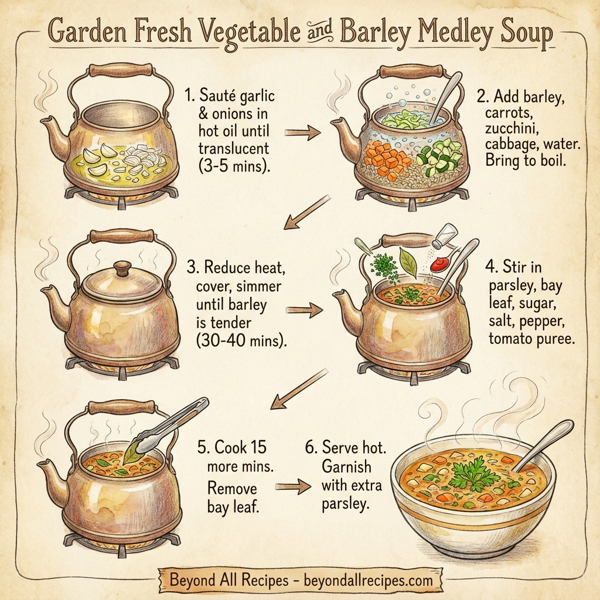 Garden Fresh Vegetable and Barley Medley Soup

1. Sauté garlic & onions in hot oil until translucent (3-5 mins).

2. Add barley, carrots, zucchini, cabbage, water. Bring to boil.

3. Reduce heat, cover, simmer until barley is tender (30-40 mins).

4. Stir in parsley, bay leaf, sugar, salt, pepper, tomato puree.

5. Cook 15 more mins. Remove bay leaf.

6. Serve hot. Garnish with extra parsley.

Beyond All Recipes - beyondallrecipes.com