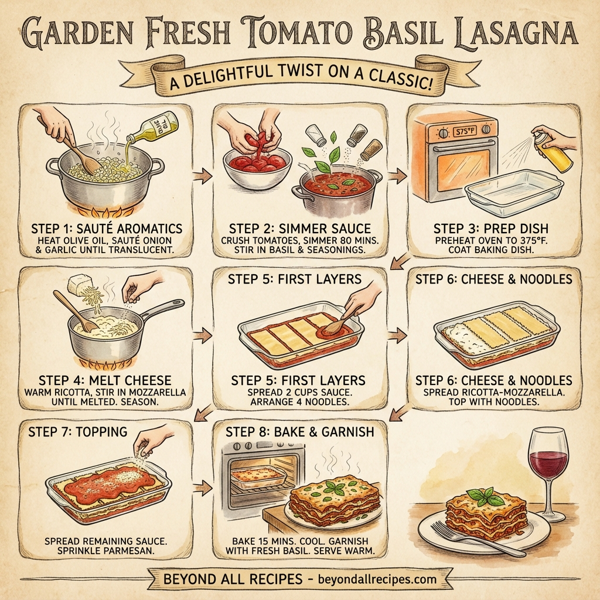 GARDEN FRESH TOMATO BASIL LASAGNA

A DELIGHTFUL TWIST ON A CLASSIC!

OLIVE OIL

STEP 1: SAUTÉ AROMATICS
HEAT OLIVE OIL, SAUTÉ ONION & GARLIC UNTIL TRANSLUCENT.

STEP 2: SIMMER SAUCE
CRUSH TOMATOES, SIMMER 80 MINS. STIR IN BASIL & SEASONINGS.

375°F

STEP 3: PREP DISH
PREHEAT OVEN TO 375°F. COAT BAKING DISH.

STEP 4: MELT CHEESE
WARM RICOTTA, STIR IN MOZZARELLA UNTIL MELTED. SEASON.

STEP 5: FIRST LAYERS

STEP 5: FIRST LAYERS
SPREAD 2 CUPS SAUCE. ARRANGE 4 NOODLES.

STEP 6: CHEESE & NOODLES

STEP 6: CHEESE & NOODLES
SPREAD RICOTTA-MOZZARELLA. TOP WITH NOODLES.

STEP 7: TOPPING

SPREAD REMAINING SAUCE. SPRINKLE PARMESAN.

STEP 8: BAKE & GARNISH

BAKE 15 MINS. COOL. GARNISH WITH FRESH BASIL. SERVE WARM.

BEYOND ALL RECIPES - beyondallrecipes.com