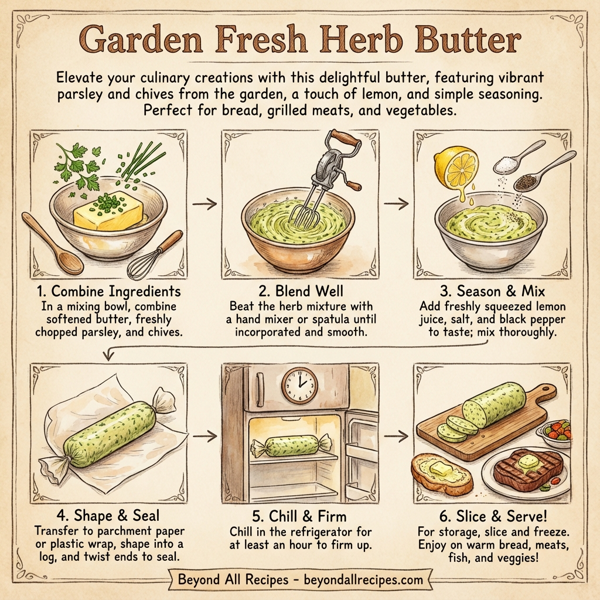 Garden Fresh Herb Butter

Elevate your culinary creations with this delightful butter, featuring vibrant parsley and chives from the garden, a touch of lemon, and simple seasoning. Perfect for bread, grilled meats, and vegetables.

1. Combine Ingredients
In a mixing bowl, combine softened butter, freshly chopped parsley, and chives.

2. Blend Well
Beat the herb mixture with a hand mixer or spatula until incorporated and smooth.

3. Season & Mix
Add freshly squeezed lemon juice, salt, and black pepper to taste; mix thoroughly.

4. Shape & Seal
Transfer to parchment paper or plastic wrap, shape into a log, and twist ends to seal.

5. Chill & Firm
Chill in the refrigerator for at least an hour to firm up.

6. Slice & Serve!
For storage, slice and freeze. Enjoy on warm bread, meats, fish, and veggies!

Beyond All Recipes - beyondallrecipes.com