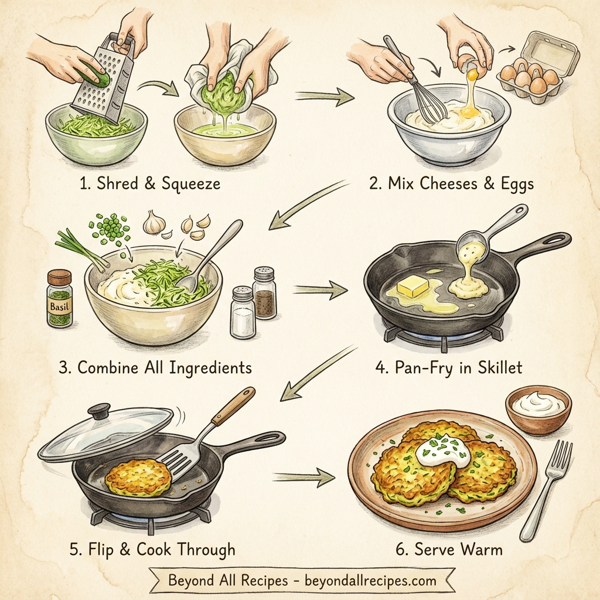 1. Shred & Squeeze

2. Mix Cheeses & Eggs

Basil

3. Combine All Ingredients

4. Pan-Fry in Skillet

5. Flip & Cook Through

6. Serve Warm

Beyond All Recipes - beyondallrecipes.com