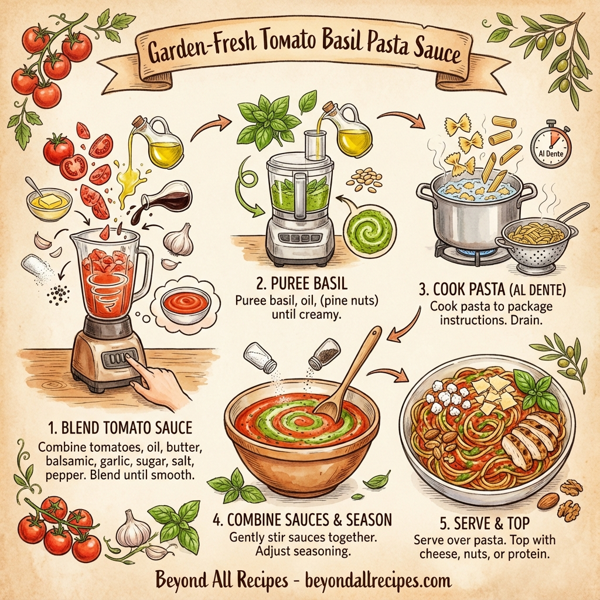 Garden-Fresh Tomato Basil Pasta Sauce

Al Dente

1. BLEND TOMATO SAUCE
Combine tomatoes, oil, butter, balsamic, garlic, sugar, salt, pepper. Blend until smooth.

2. PUREE BASIL
Puree basil, oil, (pine nuts) until creamy.

3. COOK PASTA (AL DENTE)
Cook pasta to package instructions. Drain.

4. COMBINE SAUCES & SEASON
Gently stir sauces together. Adjust seasoning.

5. SERVE & TOP
Serve over pasta. Top with cheese, nuts, or protein.

Beyond All Recipes - beyondallrecipes.com