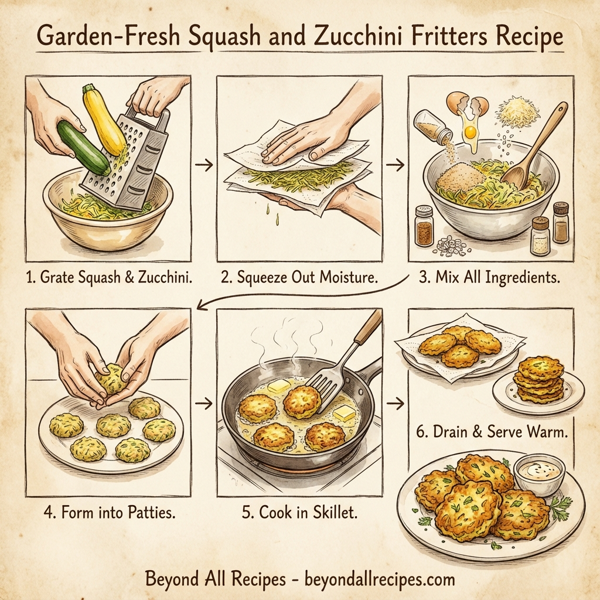 Garden-Fresh Squash and Zucchini Fritters Recipe

1. Grate Squash & Zucchini.

2. Squeeze Out Moisture.

3. Mix All Ingredients.

4. Form into Patties.

5. Cook in Skillet.

6. Drain & Serve Warm.

Beyond All Recipes - beyondallrecipes.com