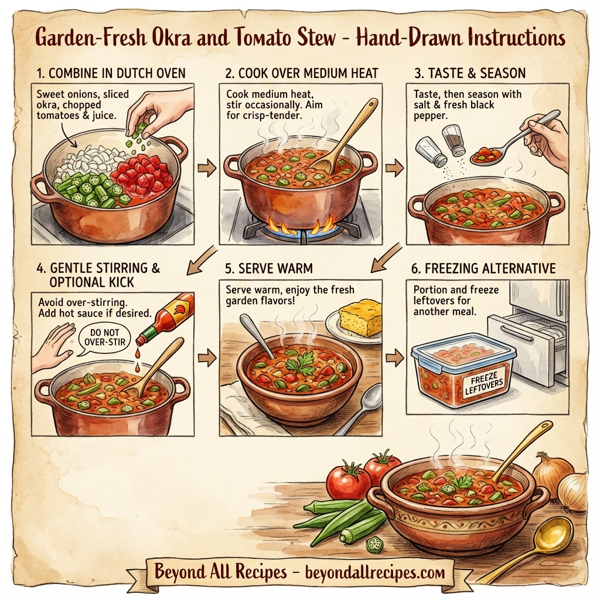 Garden-Fresh Okra and Tomato Stew - Hand-Drawn Instructions

1. COMBINE IN DUTCH OVEN

Sweet onions, sliced okra, chopped tomatoes & juice.

2. COOK OVER MEDIUM HEAT

Cook medium heat, stir occasionally. Aim for crisp-tender.

3. TASTE & SEASON

Taste, then season with salt & fresh black pepper.

4. GENTLE STIRRING & OPTIONAL KICK

Avoid over-stirring. Add hot sauce if desired.

DO NOT OVER-STIR

5. SERVE WARM

Serve warm, enjoy the fresh garden flavors!

6. FREEZING ALTERNATIVE

Portion and freeze leftovers for another meal.

FREEZE LEFTOVERS

Beyond All Recipes - beyondallrecipes.com