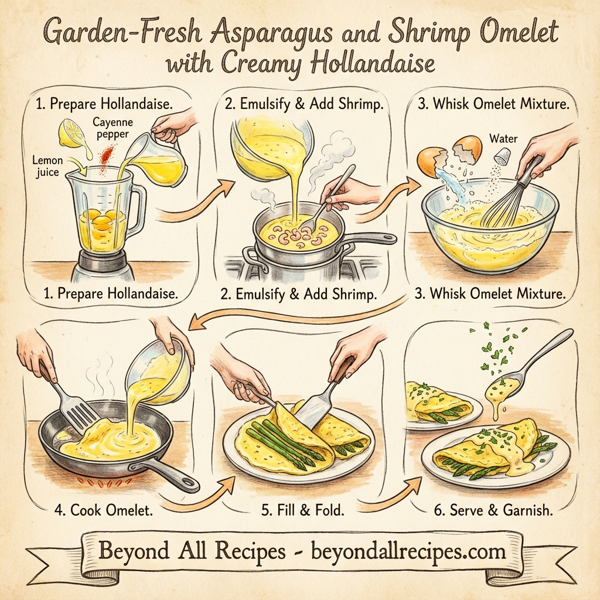 Garden-Fresh Asparagus and Shrimp Omelet with Creamy Hollandaise

1. Prepare Hollandaise.

Cayenne pepper

Lemon juice

1. Prepare Hollandaise.

2. Emulsify & Add Shrimp.

2. Emulsify & Add Shrimp.

3. Whisk Omelet Mixture.

Water

3. Whisk Omelet Mixture.

4. Cook Omelet.

5. Fill & Fold.

6. Serve & Garnish.

Beyond All Recipes - beyondallrecipes.com